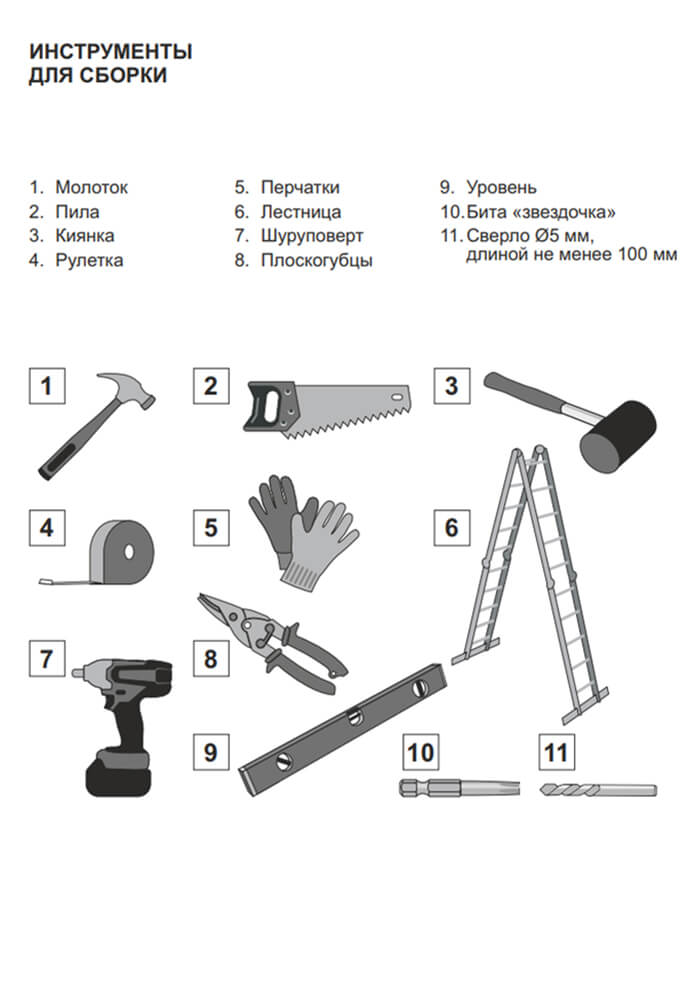 ИНСТРУМЕНТЫ
ДЛЯ СБОРКИ

1. Молоток
2. Пила
3. Киянка
4. Рулетка

5. Перчатки
6. Лестница
7. Шуруповерт
8. Плоскогубцы

9. Уровень
10. Бита «звездочка»
11. Сверло Ø5 мм, длиной не менее 100 мм

1
2
3
4
5
6
7
8
9
10
11