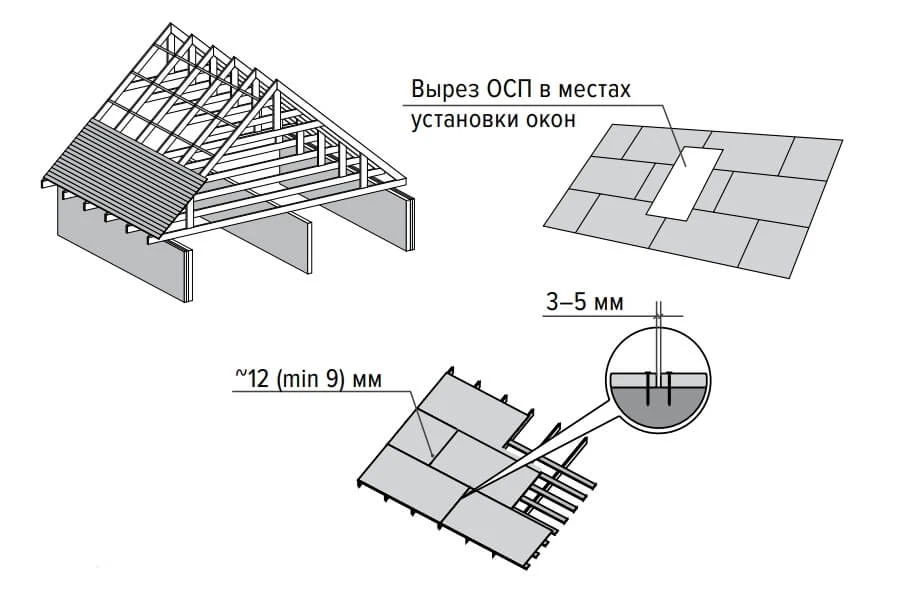 Вырез ОСП в местах установки окон

3–5 мм

~12 (min 9) мм