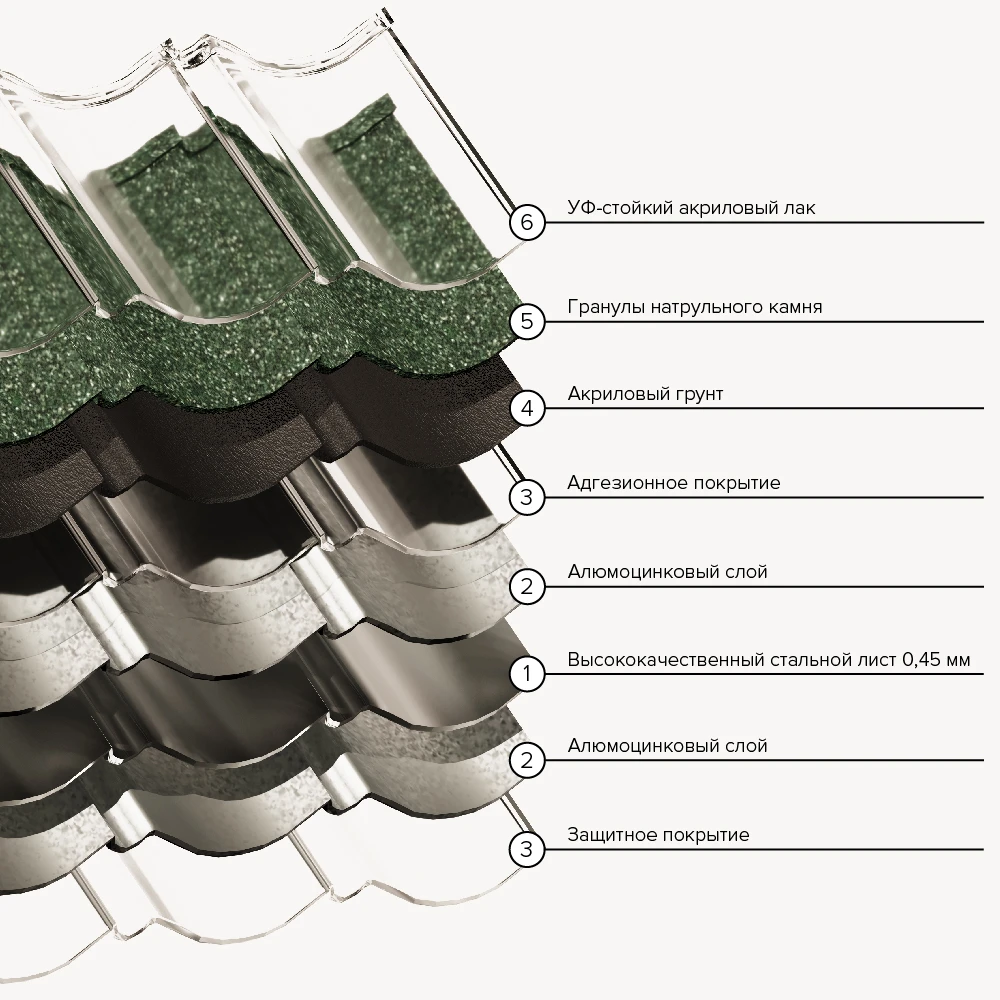 6 УФ-стойкий акриловый лак

5 Гранулы натрульного камня

4 Акриловый грунт

3 Адгезионное покрытие

2 Алюмоцинковый слой

1 Высококачественный стальной лист 0,45 мм

2 Алюмоцинковый слой

3 Защитное покрытие