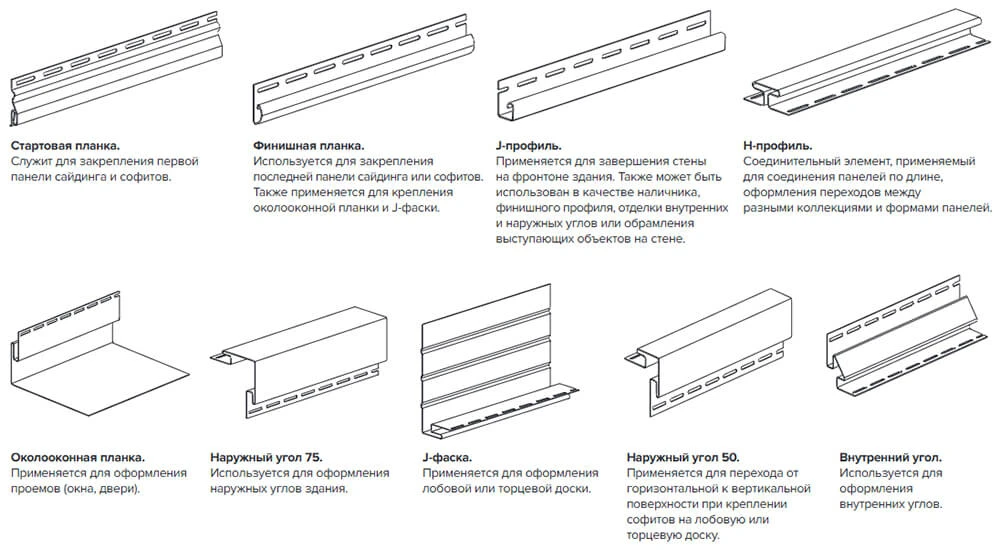 Стартовая планка.
Служит для закрепления первой панели сайдинга и софитов.

Финишная планка.
Используется для закрепления последней панели сайдинга или софитов. Также применяется для крепления околооконной планки и J-фаски.

J-профиль.
Применяется для завершения стены на фронтоне здания. Также может быть использован в качестве наличника, финишного профиля, отделки внутренних и наружных углов или обрамления выступающих объектов на стене.

H-профиль.
Соединительный элемент, применяемый для соединения панелей по длине, оформления переходов между разными коллекциями и формами панелей.

Околооконная планка.
Применяется для оформления проемов (окна, двери).

Наружный угол 75.
Используется для оформления наружных углов здания.

J-фаска.
Применяется для оформления лобовой или торцевой доски.

Наружный угол 50.
Применяется для перехода от горизонтальной к вертикальной поверхности при креплении софитов на лобовую или торцевую доску.

Внутренний угол.
Используется для оформления внутренних углов.