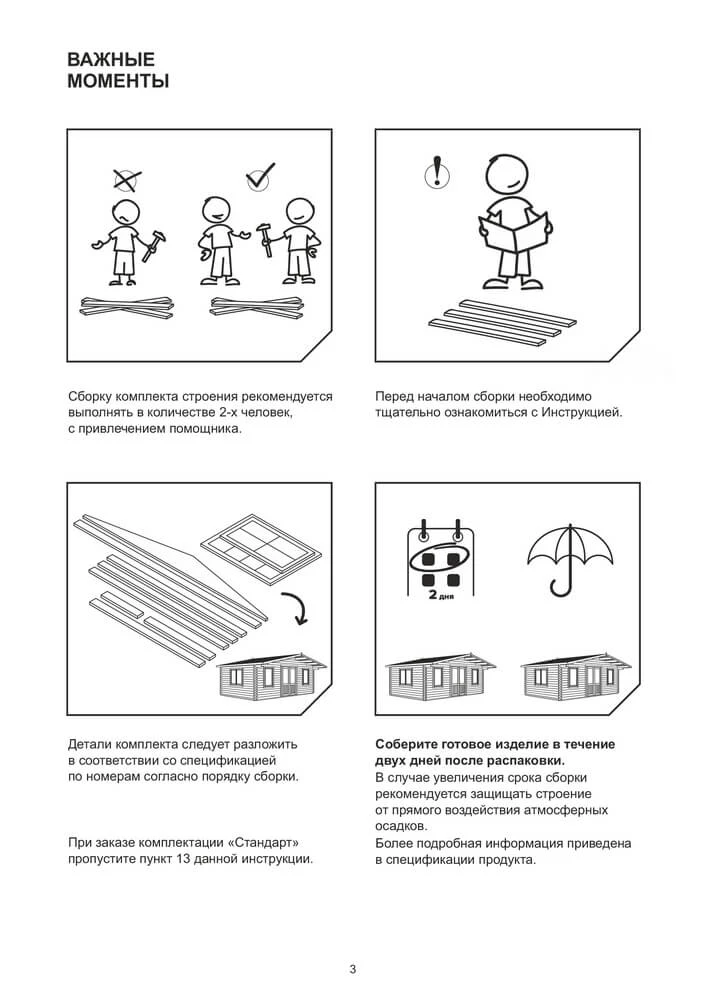 ВАЖНЫЕ МОМЕНТЫ

Сборку комплекта строения рекомендуется выполнять в количестве 2-х человек, с привлечением помощника.

Перед началом сборки необходимо тщательно ознакомиться с Инструкцией.

2 дня

Детали комплекта следует разложить в соответствии со спецификацией по номерам согласно порядку сборки.

При заказе комплектации «Стандарт» пропустите пункт 13 данной инструкции.

Соберите готовое изделие в течение двух дней после распаковки.
В случае увеличения срока сборки рекомендуется защищать строение от прямого воздействия атмосферных осадков.
Более подробная информация приведена в спецификации продукта.

3