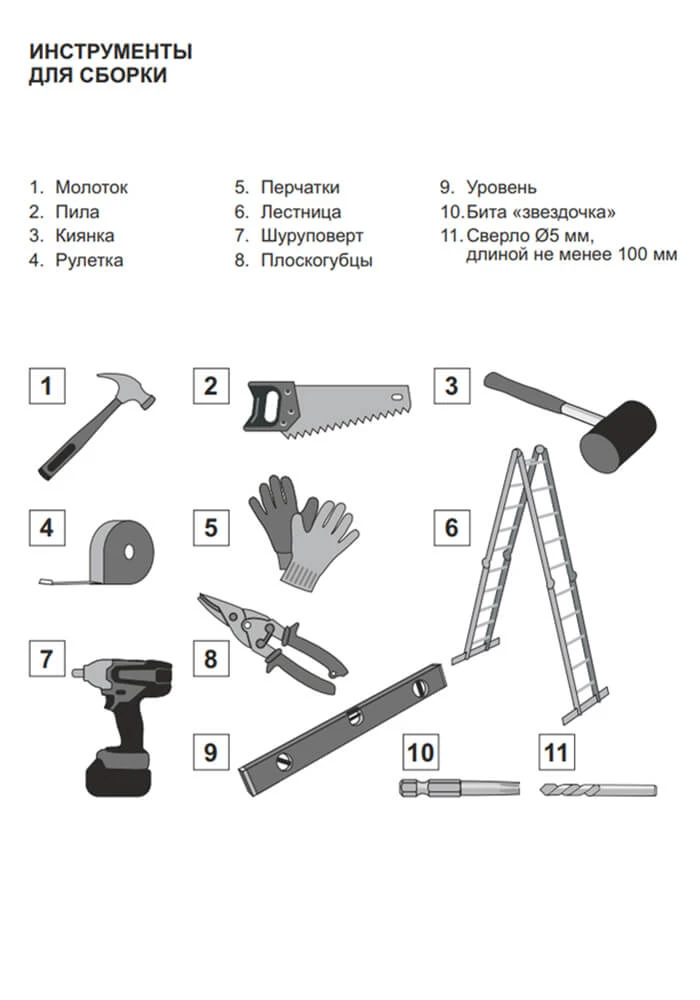 ИНСТРУМЕНТЫ
ДЛЯ СБОРКИ

1. Молоток
2. Пила
3. Киянка
4. Рулетка

5. Перчатки
6. Лестница
7. Шуруповерт
8. Плоскогубцы

9. Уровень
10. Бита «звездочка»
11. Сверло Ø5 мм, длиной не менее 100 мм

1

2

3

4

5

6

7

8

9

10

11