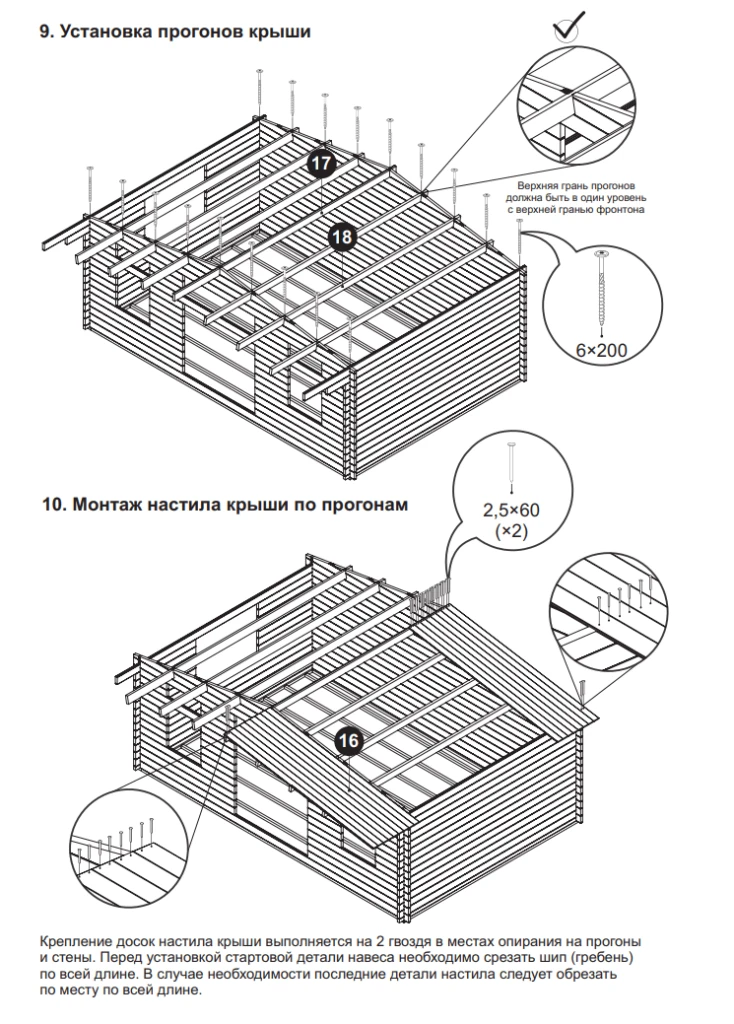 9. Установка прогонов крыши

17

18

Верхняя грань прогонов должна быть в один уровень с верхней гранью фронтона

6×200

10. Монтаж настила крыши по прогонам

2,5×60
(×2)

16

Крепление досок настила крыши выполняется на 2 гвоздя в местах опирания на прогоны и стены. Перед установкой стартовой детали навеса необходимо срезать шип (гребень) по всей длине. В случае необходимости последние детали настила следует обрезать по месту по всей длине.