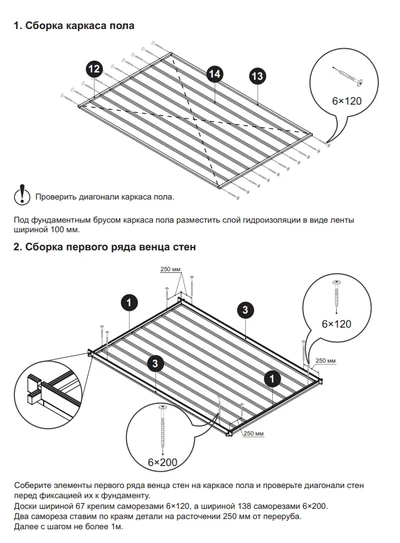 1. Сборка каркаса пола

12

14

13

6×120

Проверить диагонали каркаса пола.

Под фундаментным брусом каркаса пола разместить слой гидроизоляции в виде ленты шириной 100 мм.

2. Сборка первого ряда венца стен

250 мм

1

3

6×120

250 мм

3

1

250 мм

6×200

Соберите элементы первого ряда венца стен на каркасе пола и проверьте диагонали стен перед фиксацией их к фундаменту.
Доски шириной 67 крепим саморезами 6×120, а шириной 138 саморезами 6×200.
Два самореза ставим по краям детали на расточении 250 мм от переруба.
Далее с шагом не более 1м.