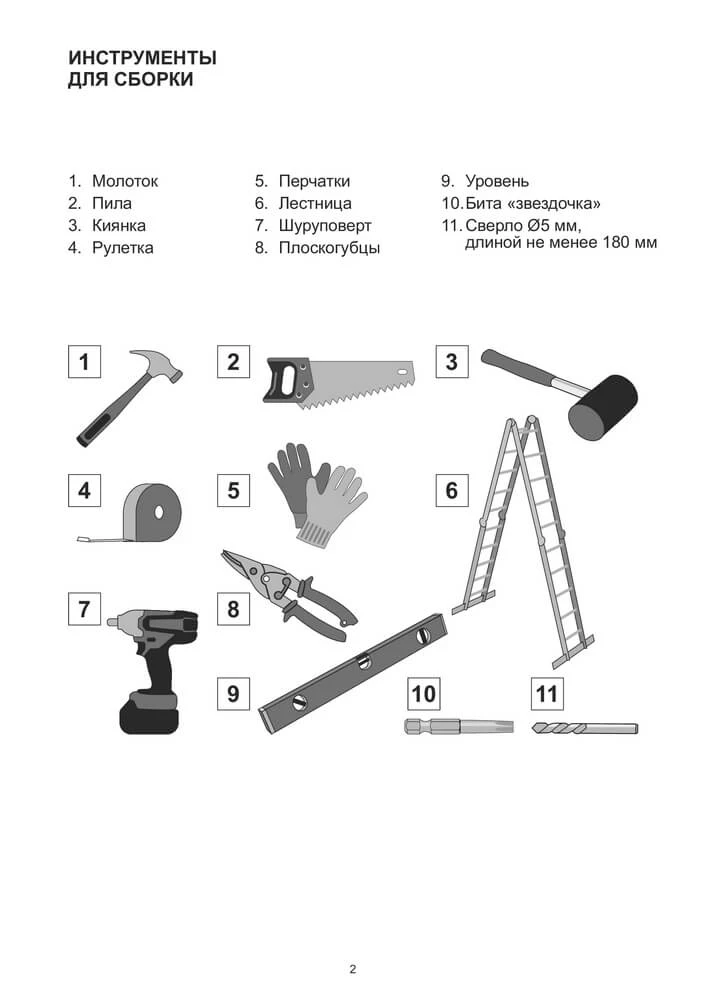 ИНСТРУМЕНТЫ
ДЛЯ СБОРКИ

1. Молоток
2. Пила
3. Киянка
4. Рулетка

5. Перчатки
6. Лестница
7. Шуруповерт
8. Плоскогубцы

9. Уровень
10. Бита «звездочка»
11. Сверло Ø5 мм, длиной не менее 180 мм

1

2

3

4

5

6

7

8

9

10

11

2