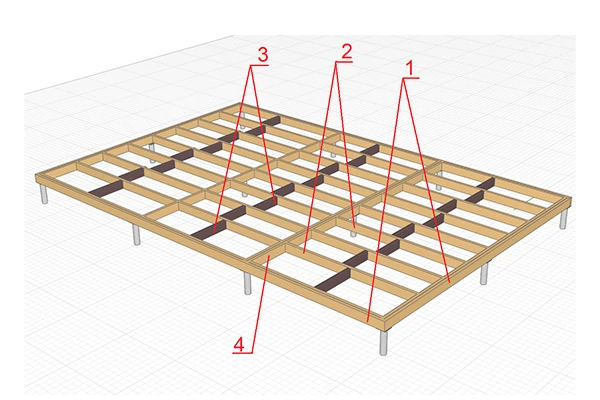 3
2
1
4